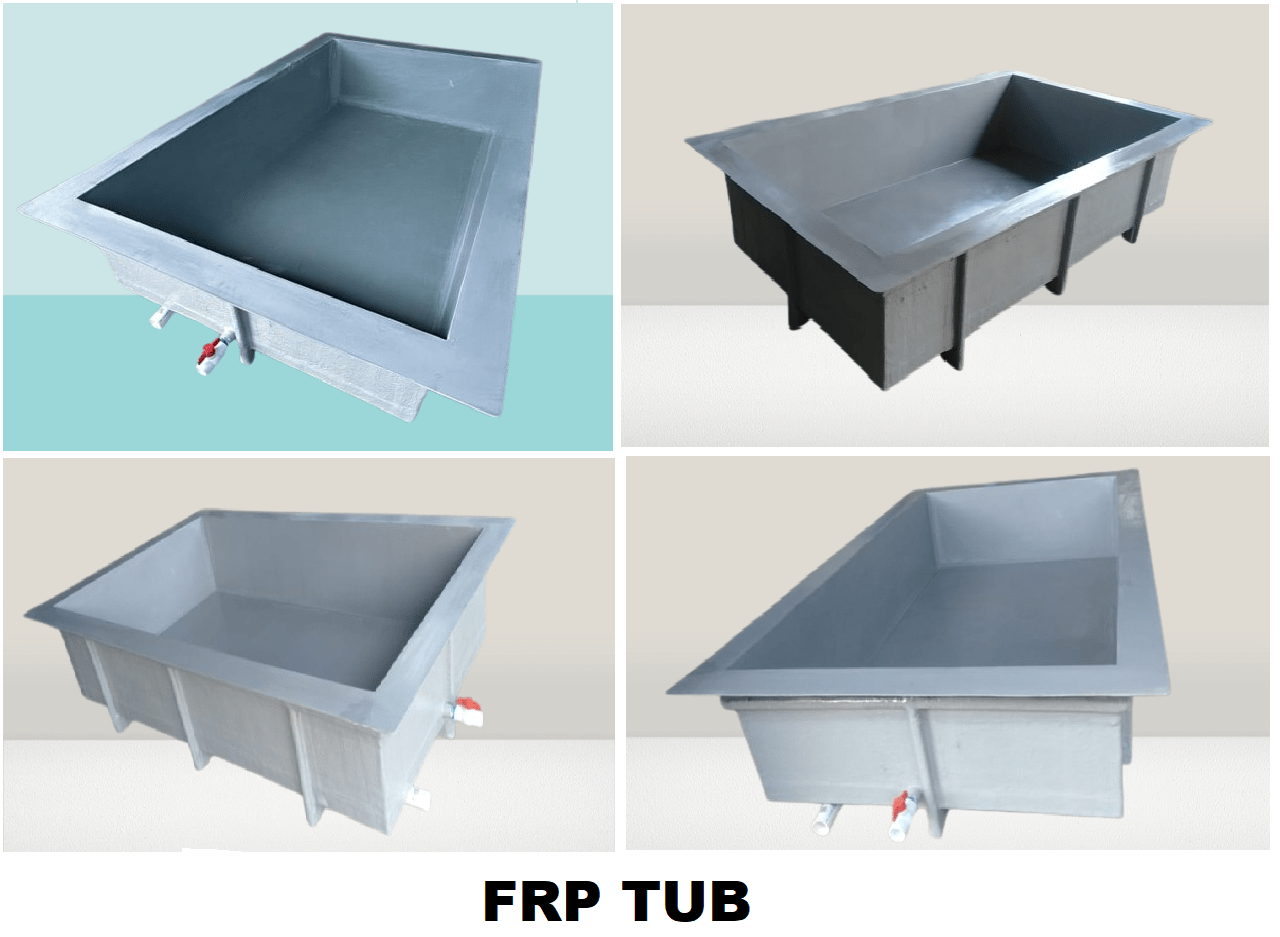 FRP TUB